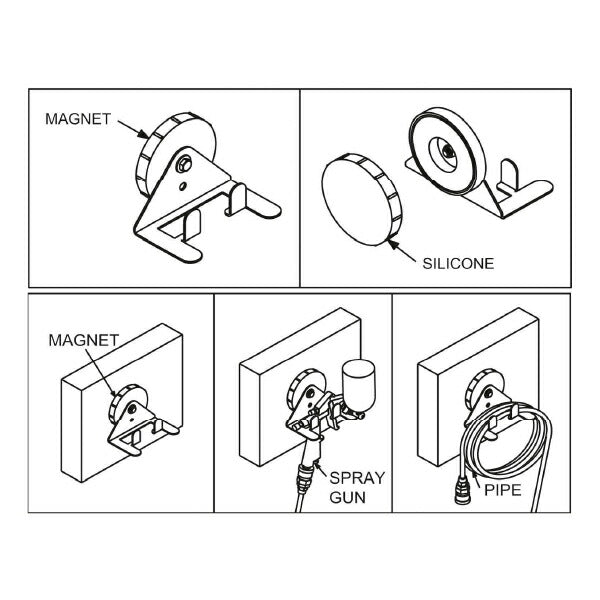 MAGNET

SILICONE

MAGNET

SPRAY GUN

PIPE