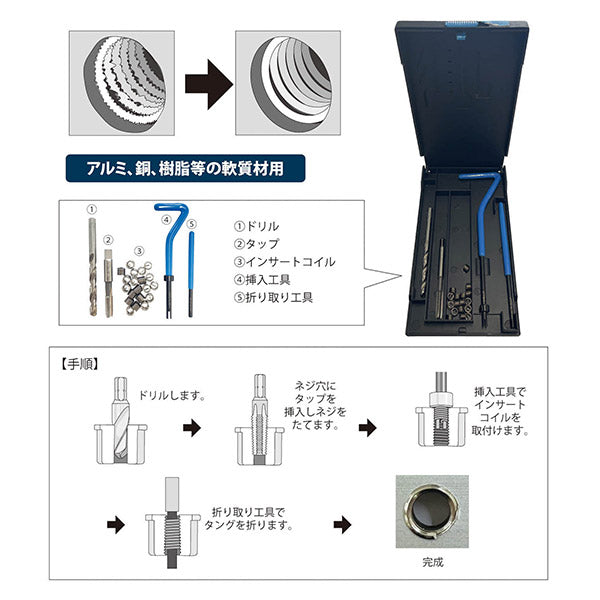 アルミ、銅、樹脂等の軟質材用

①
②
③
④
⑤

①ドリル
②タップ
③インサートコイル
④挿入工具
⑤折り取り工具

【手順】

ドリルします。

ネジ穴にタップを挿入しネジをたてます。

挿入工具でインサートコイルを取付けます。

折り取り工具でタングを折ります。

完成