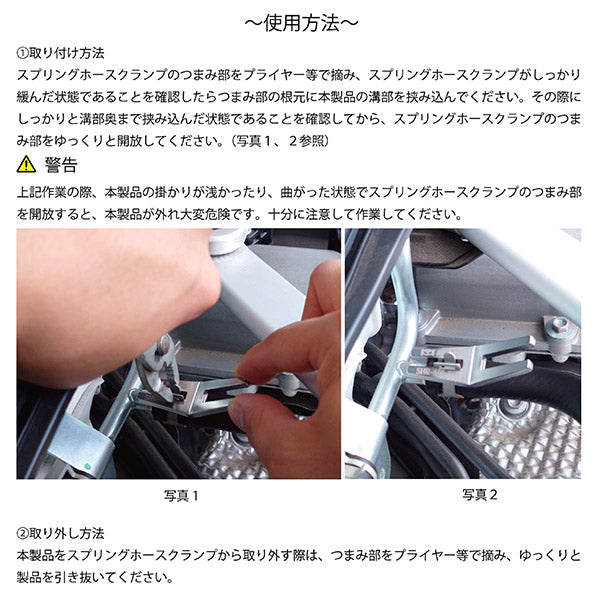 ～使用方法～

①取り付け方法
スプリングホースクランプのつまみ部をプライヤー等で摘み、スプリングホースクランプがしっかり緩んだ状態であることを確認したらつまみ部の根元に本製品の溝部を挟み込んでください。その際にしっかりと溝部奥まで挟み込んだ状態であることを確認してから、スプリングホースクランプのつまみ部をゆっくりと開放してください。（写真１、２参照）

警告
上記作業の際、本製品の掛かりが浅かったり、曲がった状態でスプリングホースクランプのつまみ部を開放すると、本製品が外れ大変危険です。十分に注意して作業してください。

写真１

写真２

②取り外し方法
本製品をスプリングホースクランプから取り外す際は、つまみ部をプライヤー等で摘み、ゆっくりと製品を引き抜いてください。