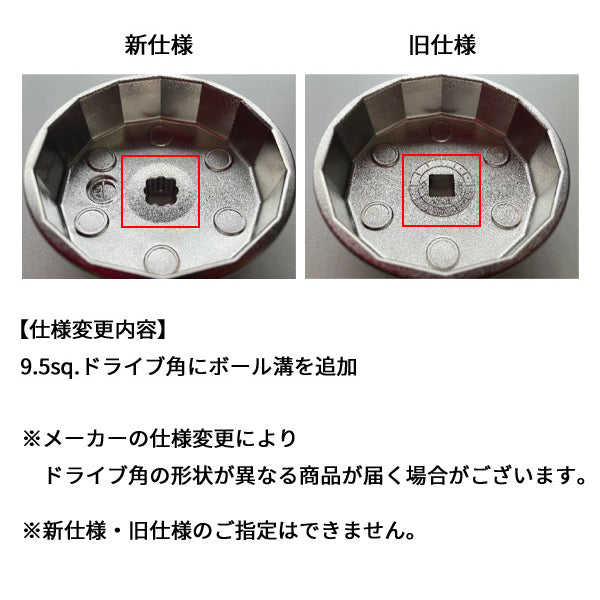 新仕様

旧仕様

【仕様変更内容】
9.5sq.ドライブ角にボール溝を追加

※メーカーの仕様変更により
ドライブ角の形状が異なる商品が届く場合がございます。

※新仕様・旧仕様のご指定はできません。