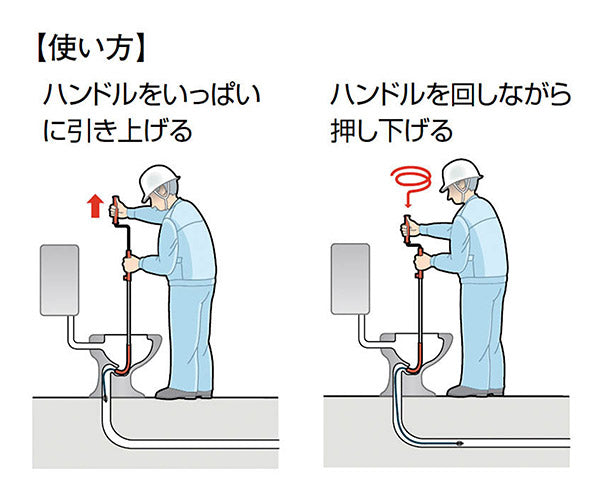 【使い方】

ハンドルをいっぱいに引き上げる

ハンドルを回しながら押し下げる