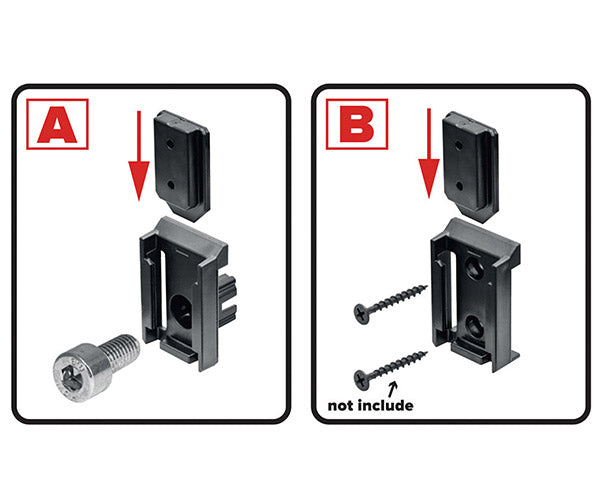 A

B

not include