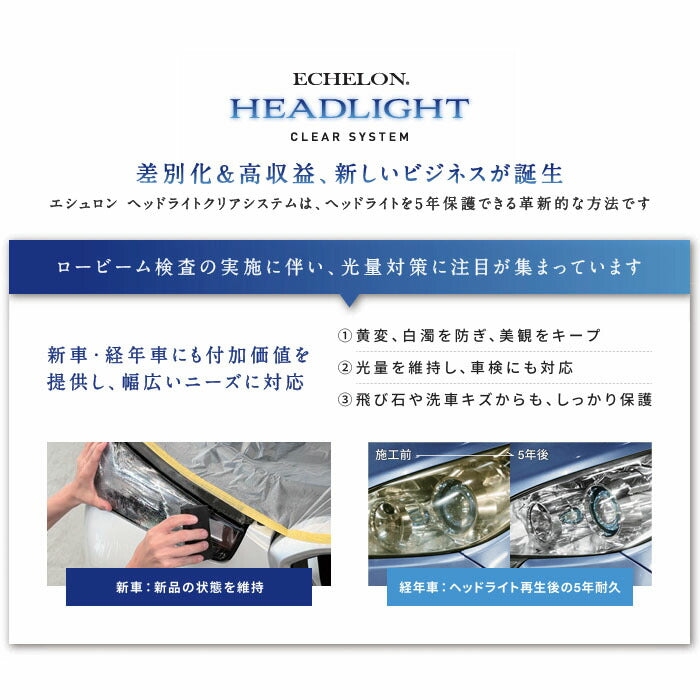 ECHELON.
HEADLIGHT
CLEAR SYSTEM

差別化&高収益、新しいビジネスが誕生
エシュロン ヘッドライトクリアシステムは、ヘッドライトを5年保護できる革新的な方法です

ロービーム検査の実施に伴い、光量対策に注目が集まっています

新車・経年車にも付加価値を提供し、幅広いニーズに対応

①黄変、白濁を防ぎ、美観をキープ
②光量を維持し、車検にも対応
③飛び石や洗車キズからも、しっかり保護

新車:新品の状態を維持

施工前
5年後
経年車:ヘッドライト再生後の5年耐久