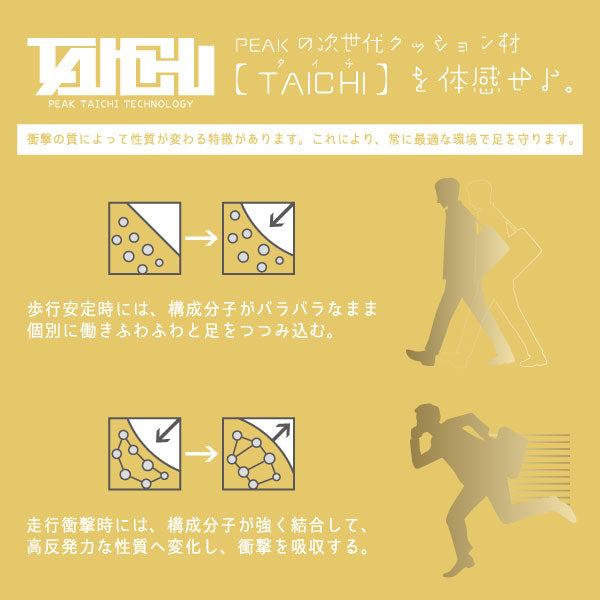 TAICHI
PEAK TAICHI TECHNOLOGY

PEAKの次世代クッション材
【TAICHI】を体感せよ。
タイチ

衝撃の質によって性質が変わる特徴があります。これにより、常に最適な環境で足を守ります。

歩行安定時には、構成分子がバラバラなまま個別に働きふわふわと足をつつみ込む。

走行衝撃時には、構成分子が強く結合して、高反発力な性質へ変化し、衝撃を吸収する。