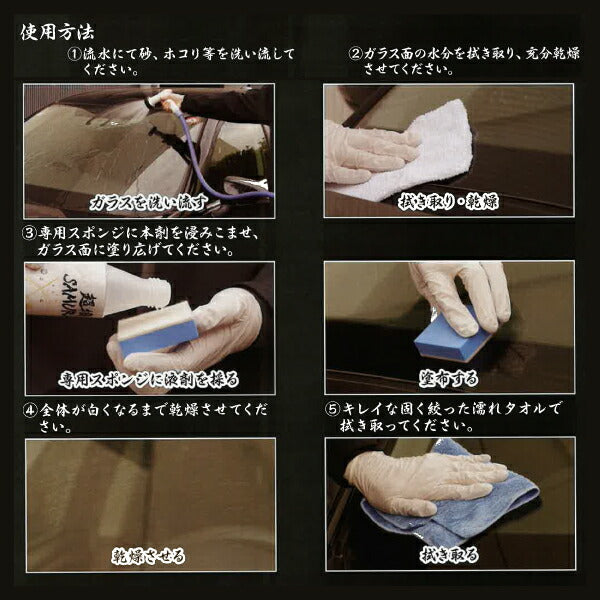 使用方法

①流水にて砂、ホコリ等を洗い流してください。

ガラスを洗い流す

②ガラス面の水分を拭き取り、充分乾燥させてください。

拭き取り・乾燥

③専用スポンジに本剤を浸みこませ、ガラス面に塗り広げてください。

超撥 SAMUR

専用スポンジに液剤を採る

塗布する

④全体が白くなるまで乾燥させてください。

乾燥させる

⑤キレイな固く絞った濡れタオルで拭き取ってください。

拭き取る