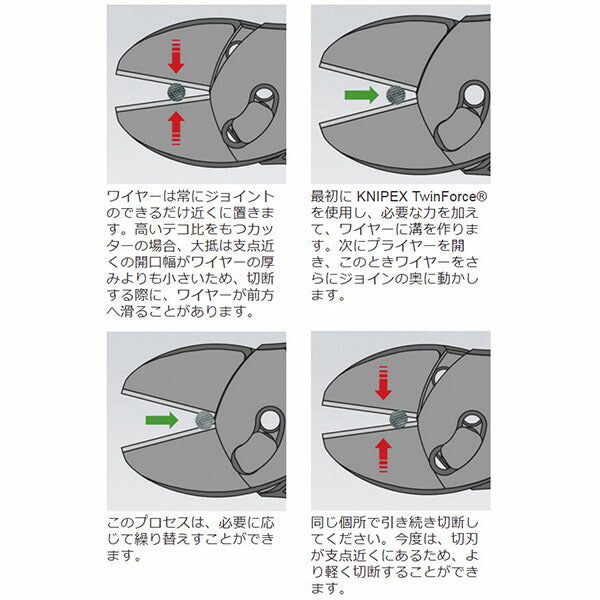 ワイヤーは常にジョイントのできるだけ近くに置きます。高いテコ比をもつカッターの場合、大抵は支点近くの開口幅がワイヤーの厚みよりも小さいため、切断する際に、ワイヤーが前方へ滑ることがあります。

最初に KNIPEX TwinForce® を使用し、必要な力を加えて、ワイヤーに溝を作ります。次にプライヤーを開き、このときワイヤーをさらにジョインの奥に動かします。

このプロセスは、必要に応じて繰り替えすことができます。

同じ個所で引き続き切断してください。今度は、切刃が支点近くにあるため、より軽く切断することができます。