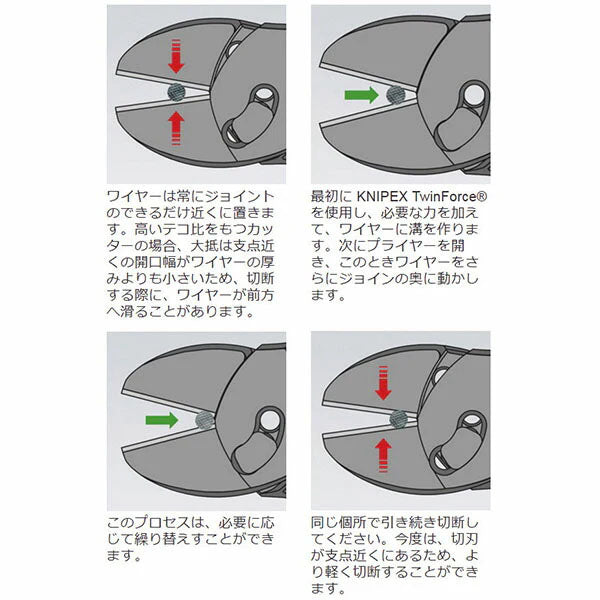 ワイヤーは常にジョイントのできるだけ近くに置きます。高いテコ比をもつカッターの場合、大抵は支点近くの開口幅がワイヤーの厚みよりも小さいため、切断する際に、ワイヤーが前方へ滑ることがあります。

最初に KNIPEX TwinForce® を使用し、必要な力を加えて、ワイヤーに溝を作ります。次にプライヤーを開き、このときワイヤーをさらにジョインの奥に動かします。

このプロセスは、必要に応じて繰り替えすことができます。

同じ個所で引き続き切断してください。今度は、切刃が支点近くにあるため、より軽く切断することができます。