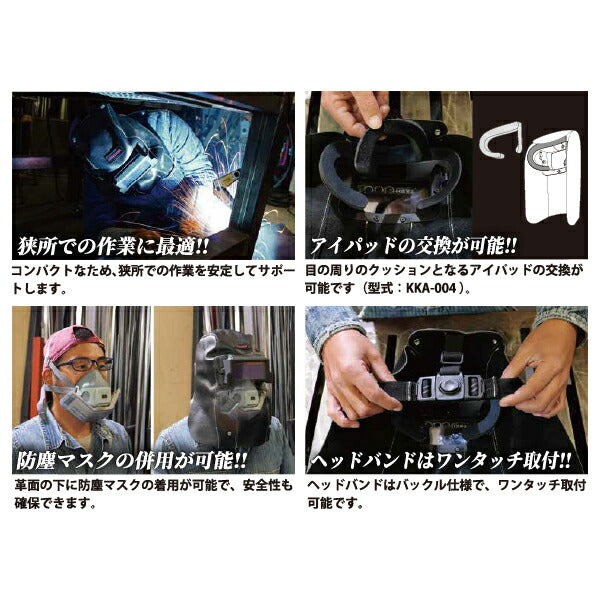 狭所での作業に最適!!

コンパクトなため、狭所での作業を安定してサポートします。

アイパッドの交換が可能!!

目の周りのクッションとなるアイパッドの交換が可能です（型式：KKA-004）。

防塵マスクの併用が可能!!

革面の下に防塵マスクの着用が可能で、安全性も確保できます。

ヘッドバンドはワンタッチ取付!!

ヘッドバンドはバックル仕様で、ワンタッチ取付可能です。