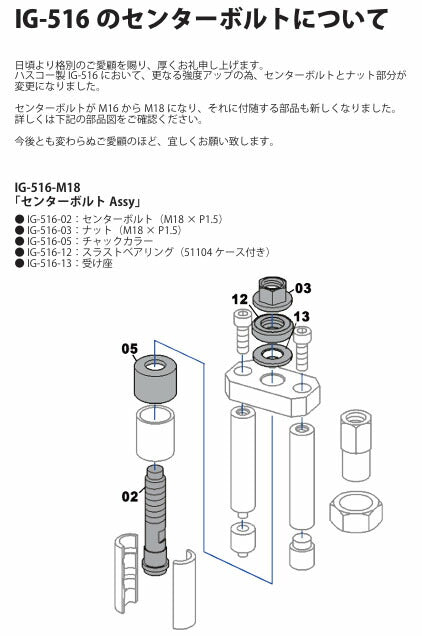 IG-516 のセンターボルトについて

日頃より格別のご愛顧を賜り、厚くお礼申し上げます。
ハスコー製 IG-516 において、更なる強度アップの為、センターボルトとナット部分が変更になりました。

センターボルトが M16 から M18 になり、それに付随する部品も新しくなりました。
詳しくは下記の部品図をご確認ください。

今後とも変わらぬご愛顧のほど、宜しくお願い致します。

IG-516-M18
「センターボルト Assy」
● IG-516-02：センターボルト（M18 × P1.5）
● IG-516-03：ナット（M18 × P1.5）
● IG-516-05：チャックカラー
● IG-516-12：スラストベアリング（51104 ケース付き）
● IG-516-13：受け座

03
12
13
05
02