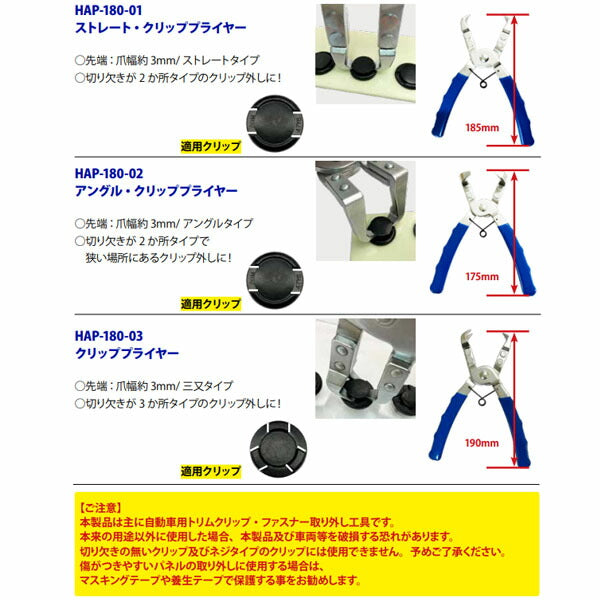 HAP-180-01
ストレート・クリッププライヤー

○先端：爪幅約 3mm/ ストレートタイプ
○切り欠きが 2 か所タイプのクリップ外しに！

適用クリップ

185mm

HAP-180-02
アングル・クリッププライヤー

○先端：爪幅約 3mm/ アングルタイプ
○切り欠きが 2 か所タイプで
狭い場所にあるクリップ外しに！

適用クリップ

175mm

HAP-180-03
クリッププライヤー

○先端：爪幅約 3mm/ 三又タイプ
○切り欠きが 3 か所タイプのクリップ外しに！

適用クリップ

190mm

【ご注意】
本製品は主に自動車用トリムクリップ・ファスナー取り外し工具です。
本来の用途以外に使用した場合、本製品及び車両等を破損する恐れがあります。
切り欠きの無いクリップ及びネジタイプのクリップには使用できません。予めご了承ください。
傷がつきやすいパネルの取り外しに使用する場合は、
マスキングテープや養生テープで保護する事をお勧めします。