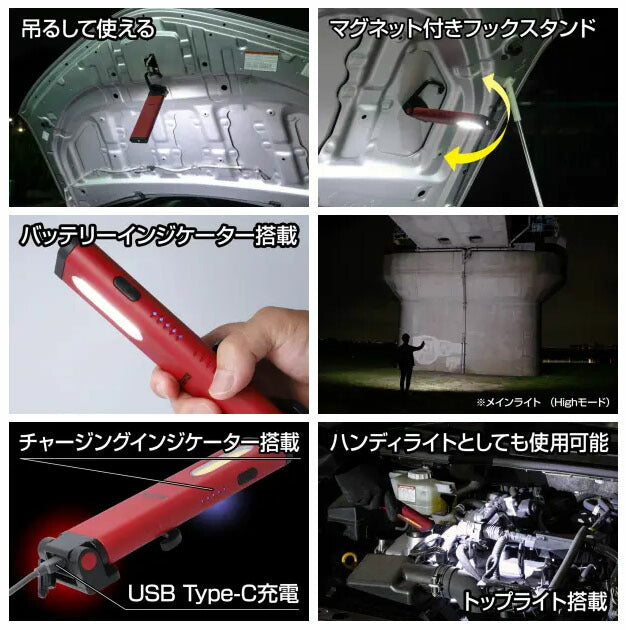 吊るして使える

マグネット付きフックスタンド

バッテリーインジケーター搭載

※メインライト （Highモード）

チャージングインジケーター搭載

USB Type-C充電

ハンディライトとしても使用可能

トップライト搭載