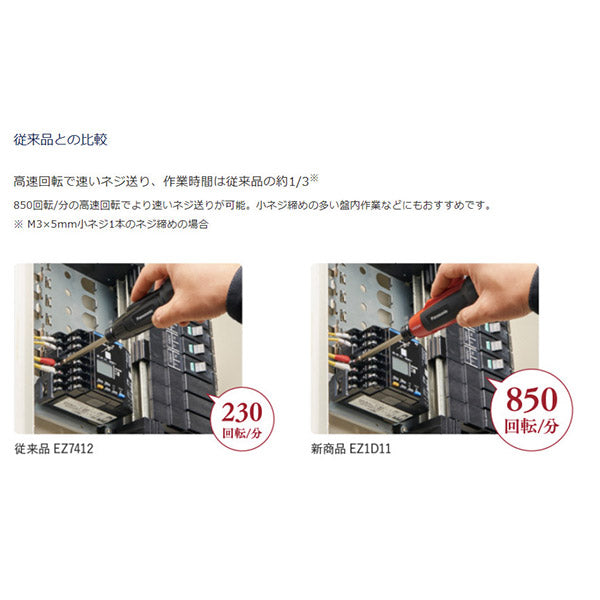 従来品との比較

高速回転で速いネジ送り、作業時間は従来品の約1/3※

850回転/分の高速回転でより速いネジ送りが可能。小ネジ締めの多い盤内作業などにもおすすめです。
※ M3×5mm小ネジ1本のネジ締めの場合

Panasonic

230
回転/分

従来品 EZ7412

Panasonic

850
回転/分

新商品 EZ1D11