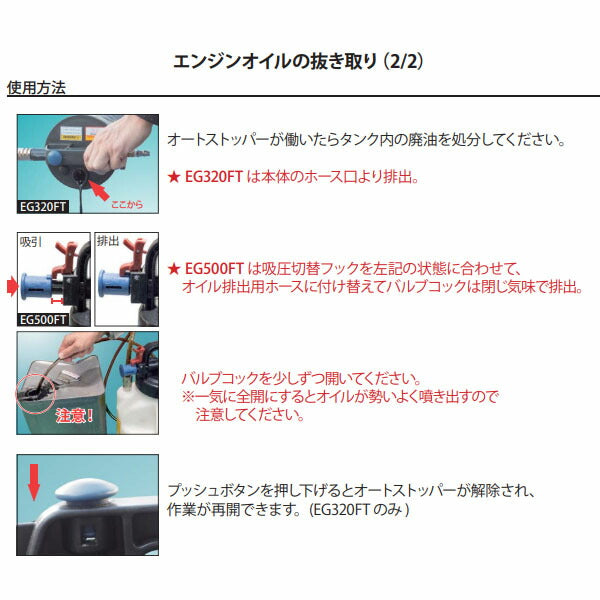 エンジンオイルの抜き取り（2/2）

使用方法

ここから

EG320FT

オートストッパーが働いたらタンク内の廃油を処分してください。

★ EG320FT は本体のホース口より排出。

吸引

排出

EG500FT

★ EG500FT は吸圧切替フックを左記の状態に合わせて、オイル排出用ホースに付け替えてバルブコックは閉じ気味で排出。

注意！

バルブコックを少しずつ開いてください。
※一気に全開にするとオイルが勢いよく噴き出すので注意してください。

プッシュボタンを押し下げるとオートストッパーが解除され、作業が再開できます。（EG320FT のみ）