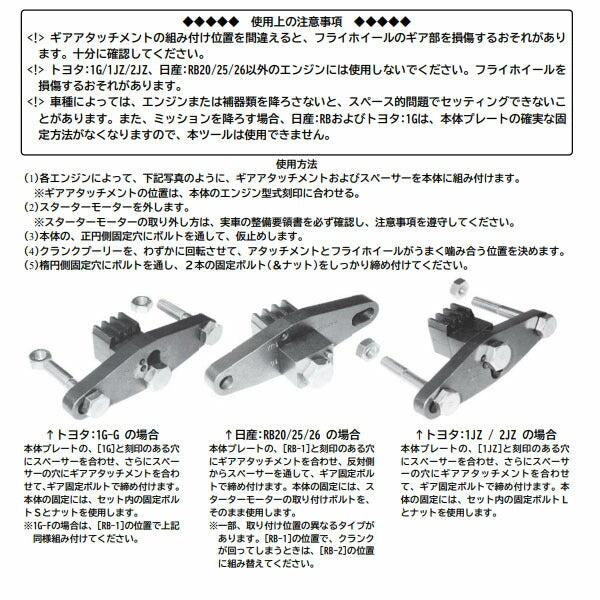 ◆◆◆◆◆ 使用上の注意事項 ◆◆◆◆◆
<!> ギアアタッチメントの組み付け位置を間違えると、フライホイールのギア部を損傷するおそれがあります。十分に確認してください。
<!> トヨタ:1G/1JZ/2JZ、日産:RB20/25/26以外のエンジンには使用しないでください。フライホイールを損傷するおそれがあります。
<!> 車種によっては、エンジンまたは補器類を降ろさないと、スペース的問題でセッティングできないことがあります。また、ミッションを降ろす場合、日産:RBおよびトヨタ:1Gは、本体プレートの確実な固定方法がなくなりますので、本ツールは使用できません。

使用方法
(1)各エンジンによって、下記写真のように、ギアアタッチメントおよびスペーサーを本体に組み付けます。
※ギアアタッチメントの位置は、本体のエンジン型式刻印に合わせる。
(2)スターターモーターを外します。
※スターターモーターの取り外し方は、実車の整備要領書を必ず確認し、注意事項を遵守してください。
(3)本体の、正円側固定穴にボルトを通して、仮止めします。
(4)クランクプーリーを、わずかに回転させて、アタッチメントとフライホイールがうまく噛み合う位置を決めます。
(5)楕円側固定穴にボルトを通し、２本の固定ボルト(＆ナット)をしっかり締め付けてください。

↑トヨタ:1G-G の場合
本体プレートの、[1G]と刻印のある穴にスペーサーを合わせ、さらにスペーサーの穴にギアアタッチメントを合わせて、ギア固定ボルトで締め付けます。本体の固定には、セット内の固定ボルトSとナットを使用します。
※1G-Fの場合は、[RB-1]の位置で上記同様組み付けてください。

↑日産:RB20/25/26 の場合
本体プレートの、[RB-1]と刻印のある穴にギアアタッチメントを合わせ、反対側からスペーサーを通して、ギア固定ボルトで締め付けます。本体の固定には、スターターモーターの取り付けボルトを、そのまま使用します。
※一部、取り付け位置の異なるタイプがあります。[RB-1]の位置で、クランクが回ってしまうときは、[RB-2]の位置に組み替えてください。

↑トヨタ:1JZ / 2JZ の場合
本体プレートの、[1JZ]と刻印のある穴にスペーサーを合わせ、さらにスペーサーの穴にギアアタッチメントを合わせて、ギア固定ボルトで締め付けます。本体の固定には、セット内の固定ボルトLとナットを使用します。