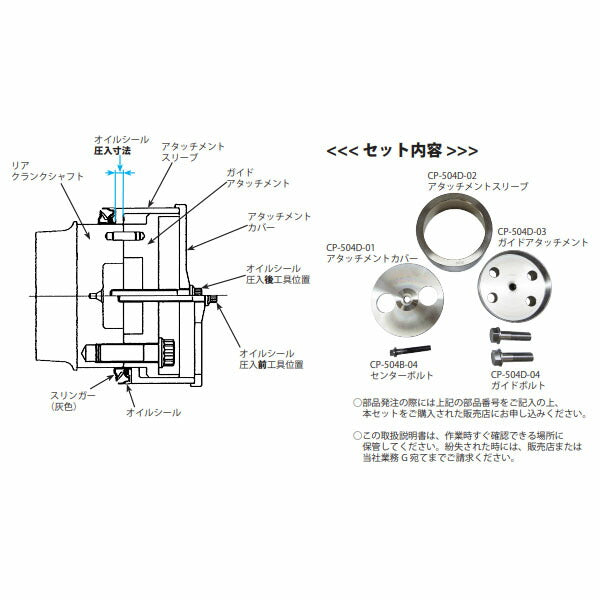 オイルシール
圧入寸法

アタッチメント
スリーブ

リア
クランクシャフト

ガイド
アタッチメント

アタッチメント
カバー

オイルシール
圧入後工具位置

オイルシール
圧入前工具位置

スリンガー
(灰色)

オイルシール

<<< セット内容 >>>

CP-504D-02
アタッチメントスリーブ

CP-504D-03
ガイドアタッチメント

CP-504D-01
アタッチメントカバー

CP-504B-04
センターボルト

CP-504D-04
ガイドボルト

○部品発注の際には上記の部品番号をご記入の上、本セットをご購入された販売店にお申し込みください。

○この取扱説明書は、作業時すぐ確認できる場所に保管してください。紛失された時には、販売店または当社業務 G 宛てまでご請求ください。