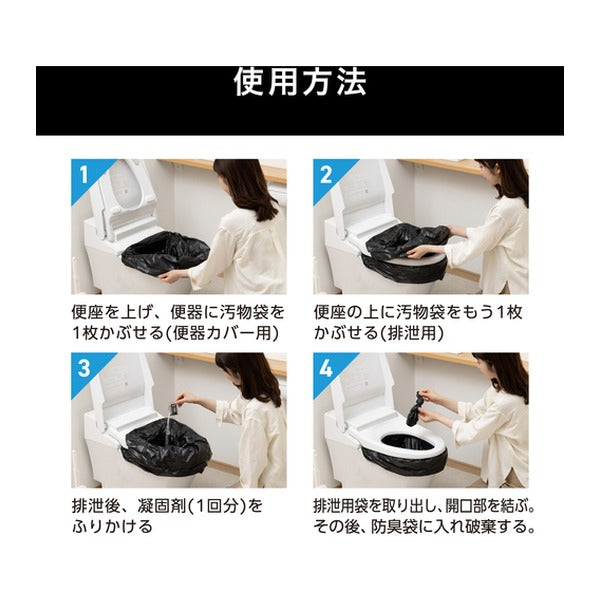 使用方法

1

便座を上げ、便器に汚物袋を1枚かぶせる(便器カバー用)

2

便座の上に汚物袋をもう1枚かぶせる(排泄用)

3

排泄後、凝固剤(1回分)をふりかける

4

排泄用袋を取り出し、開口部を結ぶ。その後、防臭袋に入れ破棄する。