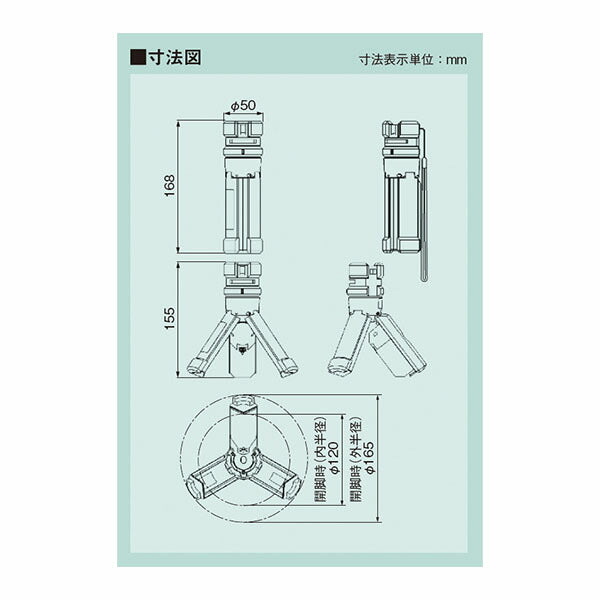 ■寸法図

寸法表示単位：mm

φ50

168

155

開脚時（内半径）
φ120

開脚時（外半径）
φ165