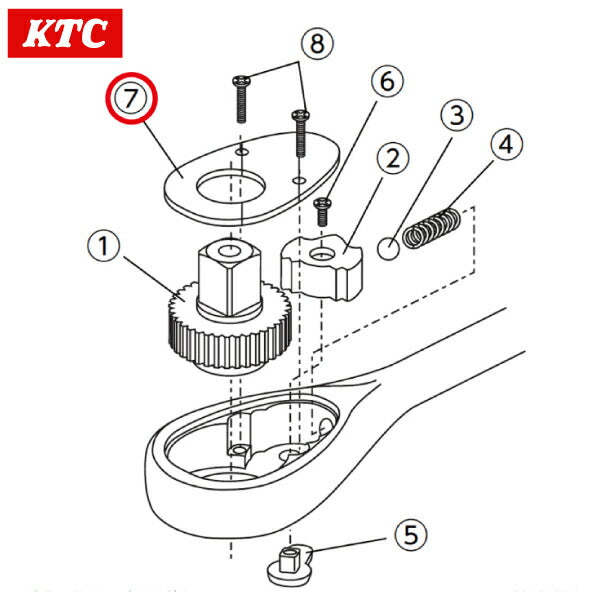 KTC
8
7
6
3
2
4
1
5