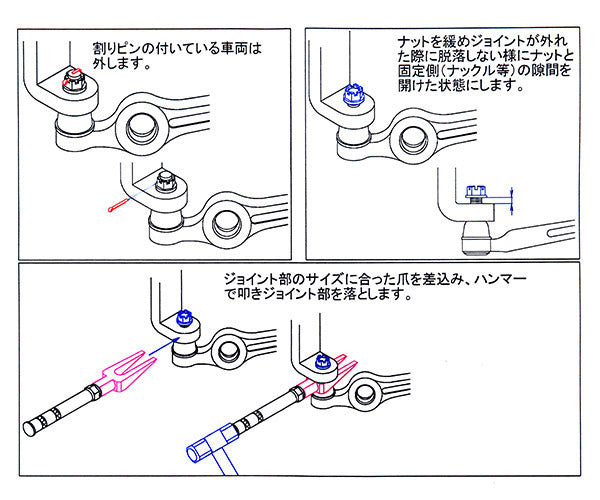 割りピンの付いている車両は外します。

ナットを緩めジョイントが外れた際に脱落しない様にナットと固定側（ナックル等）の隙間を開けた状態にします。

ジョイント部のサイズに合った爪を差込み、ハンマーで叩きジョイント部を落とします。