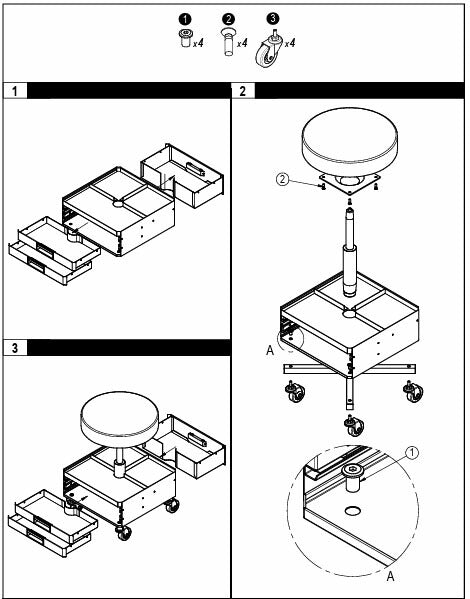 1 x4
2 x4
3 x4

1

2

2

A

1

A

3