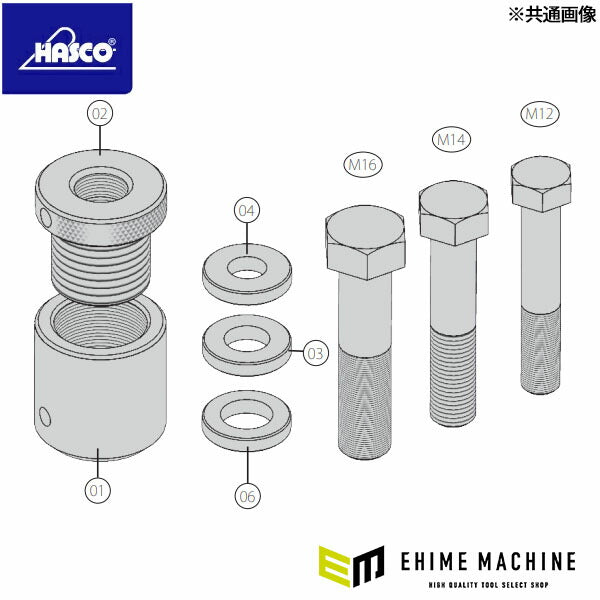 HASCO®

※共通画像

02

M12

M14

M16

04

03

01

06

EM EHIME MACHINE
HIGH QUALITY TOOL SELECT SHOP