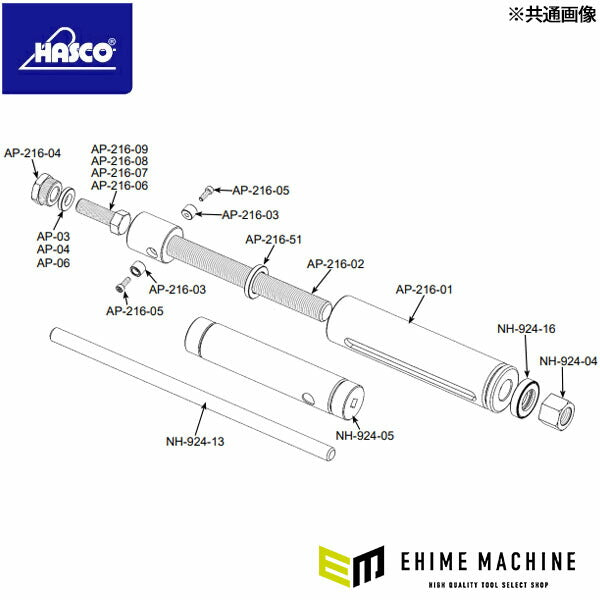 HASCO®

※共通画像

AP-216-04

AP-216-09
AP-216-08
AP-216-07
AP-216-06

AP-216-05

AP-216-03

AP-03
AP-04
AP-06

AP-216-51

AP-216-02

AP-216-03

AP-216-05

AP-216-01

NH-924-16

NH-924-04

NH-924-13

NH-924-05

EM EHIME MACHINE
HIGH QUALITY TOOL SELECT SHOP