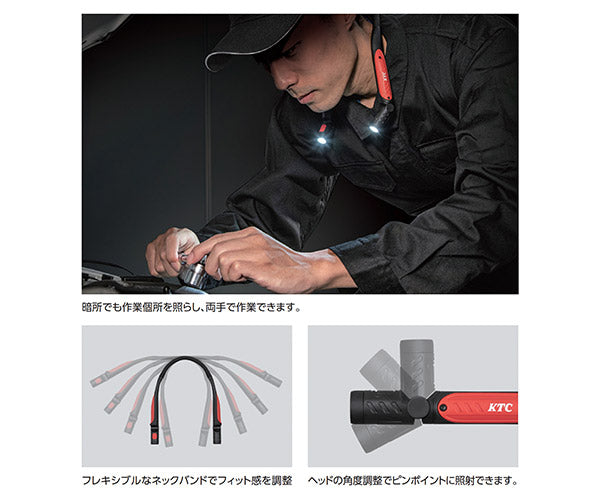 KTC

暗所でも作業個所を照らし、両手で作業できます。

KTC

フレキシブルなネックバンドでフィット感を調整

ヘッドの角度調整でピンポイントに照射できます。